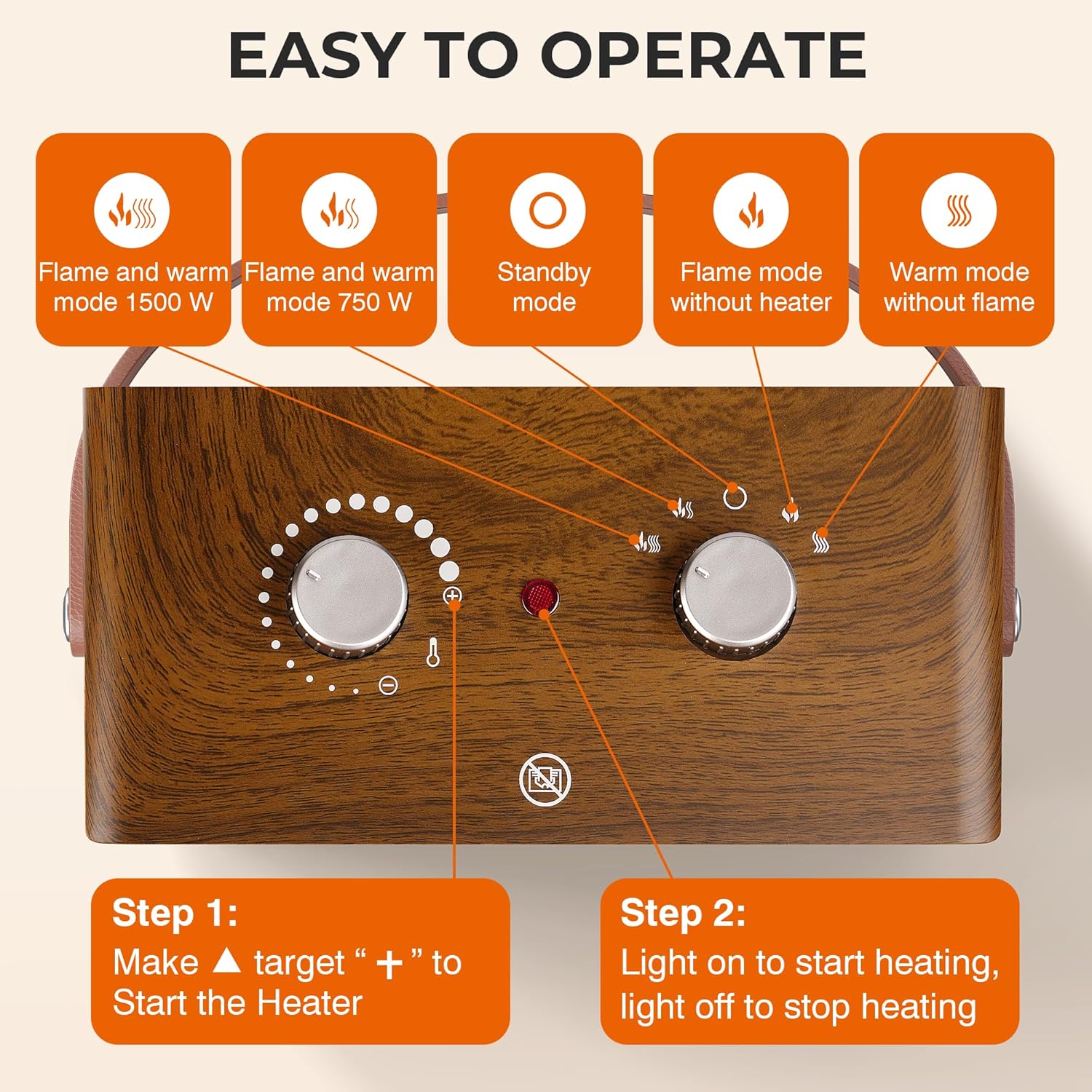 EASY TO OPERATE

Flame and warm mode 1500 W

Flame and warm mode 750 W

Standby mode

Flame mode without heater

Warm mode without flame

Step 1:
Make ▲ target “ + ” to Start the Heater

Step 2:
Light on to start heating, light off to stop heating